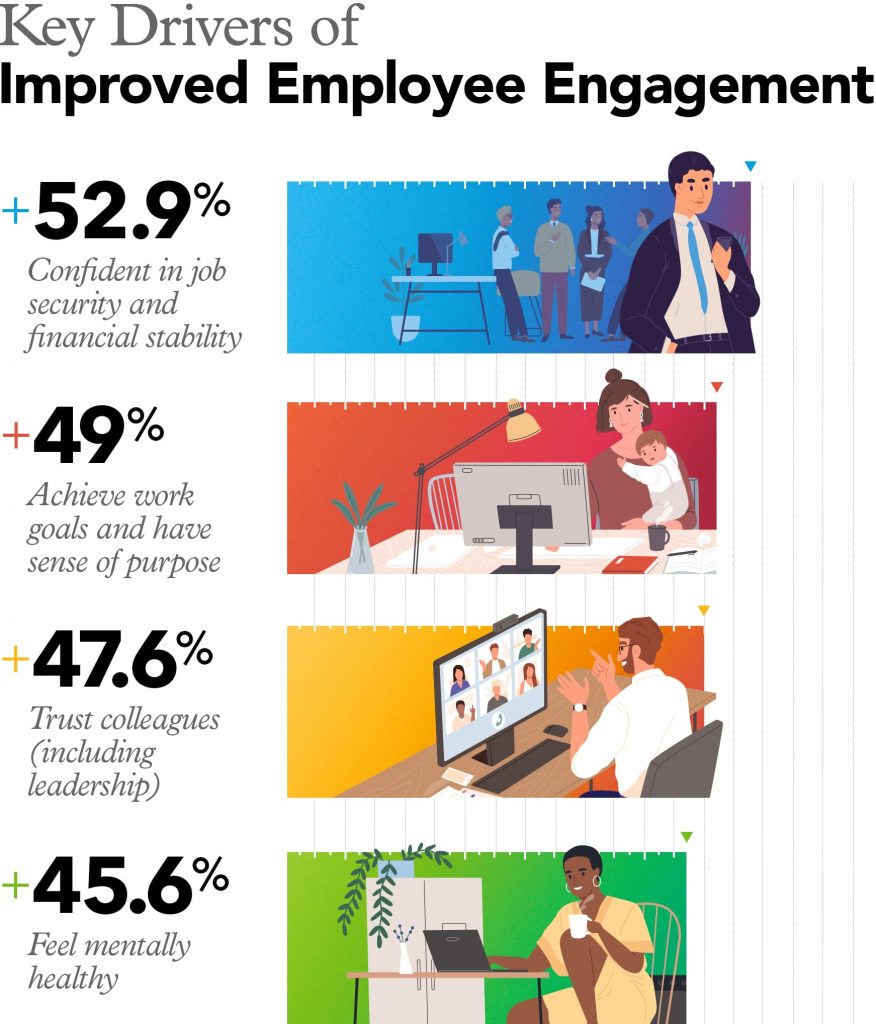 Key Drivers of
Improved Employee Engagement

+52.9%
Confident in job security and financial stability

+49%
Achieve work goals and have sense of purpose

+47.6%
Trust colleagues (including leadership)

+45.6%
Feel mentally healthy