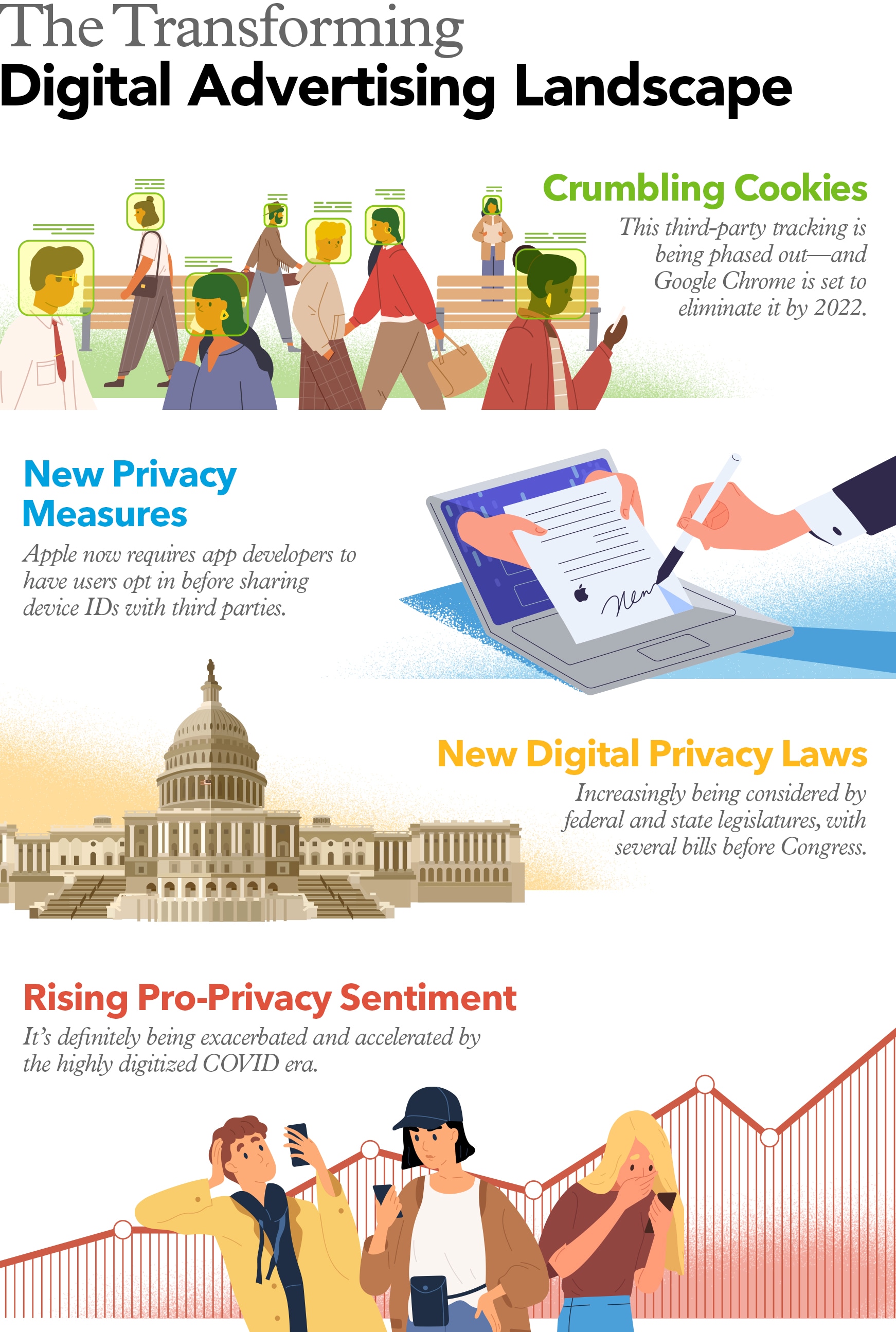 The Transforming
Digital Advertising Landscape

Crumbling Cookies
This third-party tracking is being phased out—and Google Chrome is set to eliminate it by 2022.

New Privacy Measures
Apple now requires app developers to have users opt in before sharing device IDs with third parties.

New Digital Privacy Laws
Increasingly being considered by federal and state legislatures, with several bills before Congress.

Rising Pro-Privacy Sentiment
It's definitely being exacerbated and accelerated by the highly digitized COVID era.