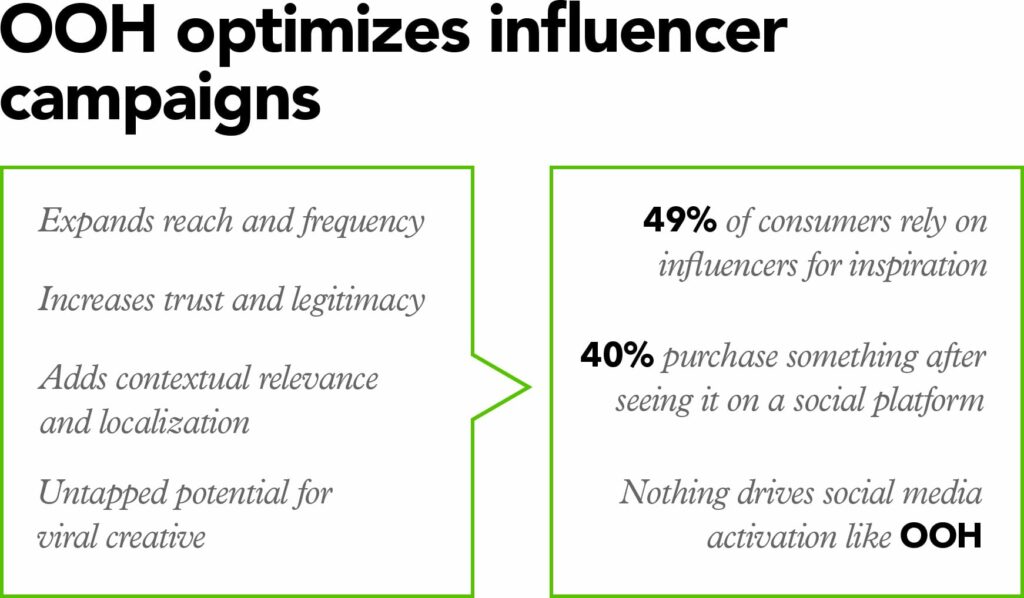 OOH optimizes influencer campaigns

Expands reach and frequency

Increases trust and legitimacy

Adds contextual relevance and localization

Untapped potential for viral creative

49% of consumers rely on influencers for inspiration

40% purchase something after seeing it on a social platform

Nothing drives social media activation like OOH