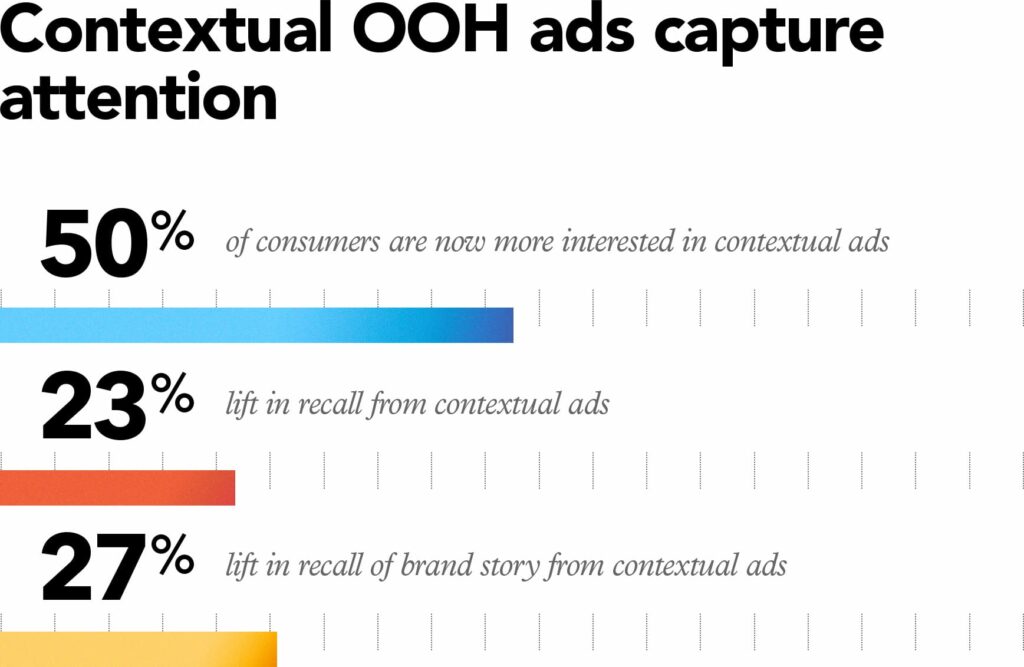 Contextual OOH ads capture attention

50% of consumers are now more interested in contextual ads

23% lift in recall from contextual ads

27% lift in recall of brand story from contextual ads