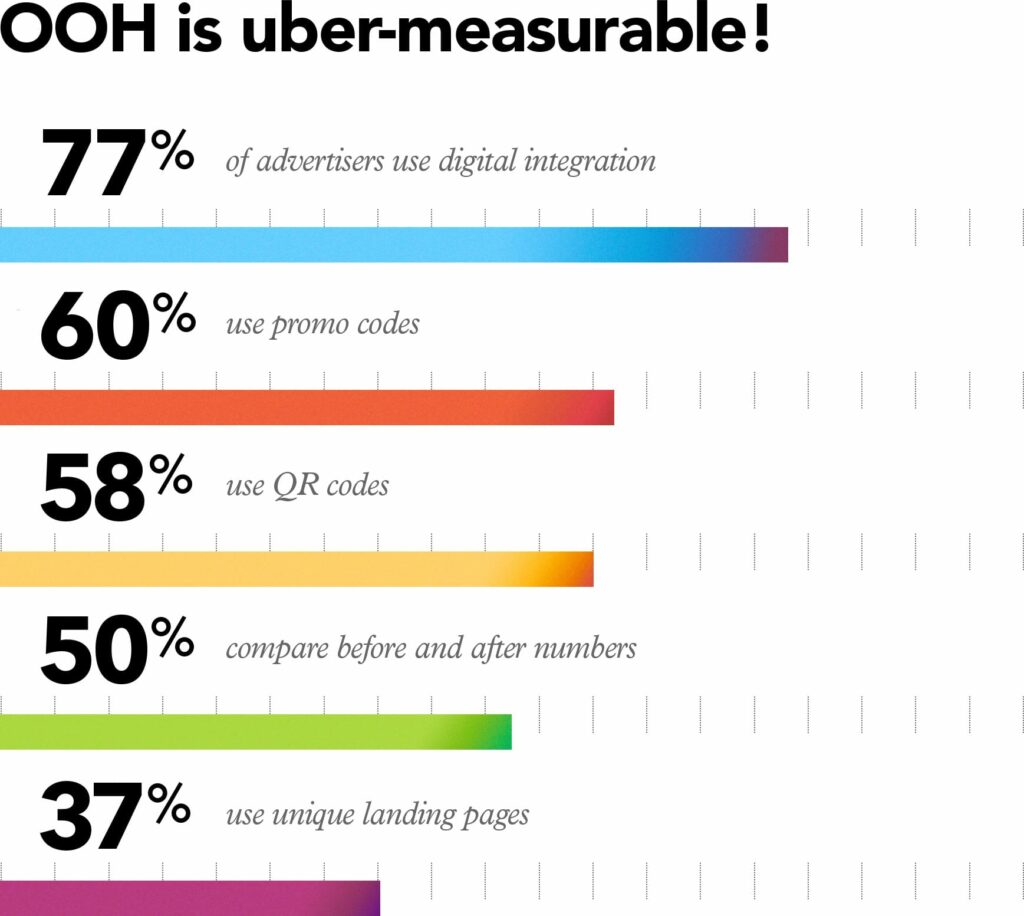 OOH is uber-measurable!

77% of advertisers use digital integration

60% use promo codes

58% use QR codes

50% compare before and after numbers

37% use unique landing pages